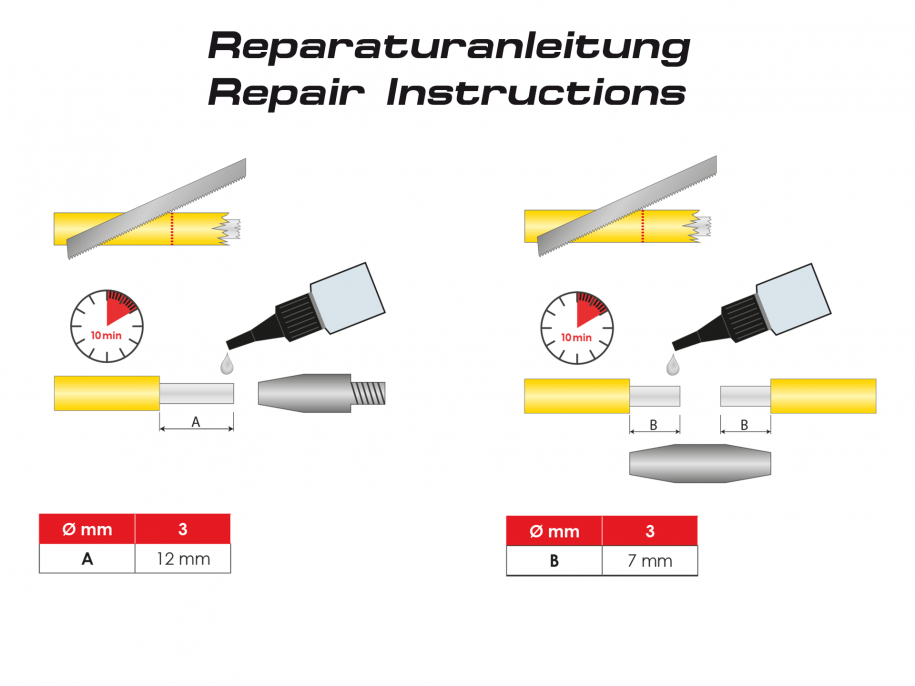 Reparaturanleitung
Repair Instructions

10 min

A

| Ø mm | 3 |
|---|---|
| A | 12 mm |

10 min

B

B

| Ø mm | 3 |
|---|---|
| B | 7 mm |